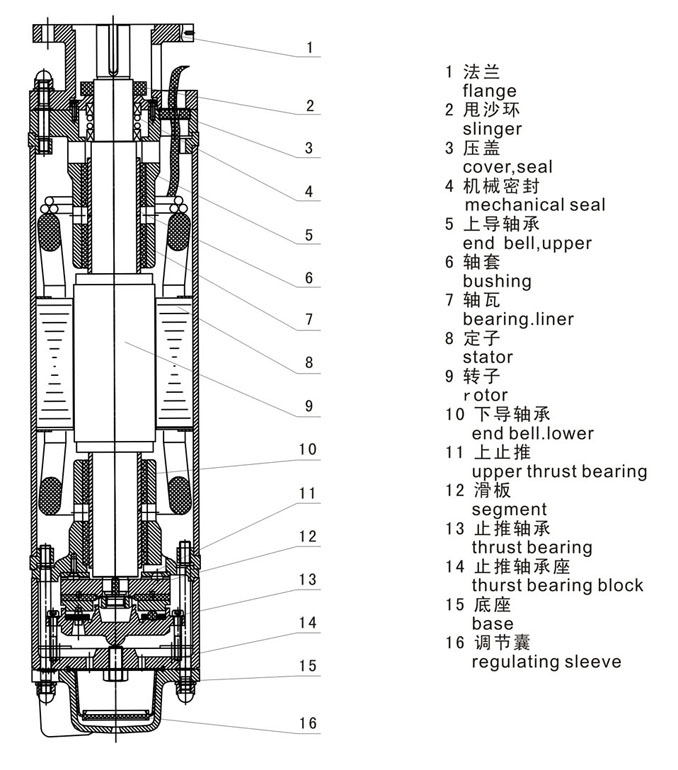 1
2
3
4
5
6
7
8
9
10
11
12
13
14
15
16

1 法兰
flange
2 甩沙环
slinger
3 压盖
cover,seal
4 机械密封
mechanical seal
5 上导轴承
end bell,upper
6 轴套
bushing
7 轴瓦
bearing.liner
8 定子
stator
9 转子
r otor
10 下导轴承
end bell.lower
11 上止推
upper thrust bearing
12 滑板
segment
13 止推轴承
thrust bearing
14 止推轴承座
thurst bearing block
15 底座
base
16 调节囊
regulating sleeve